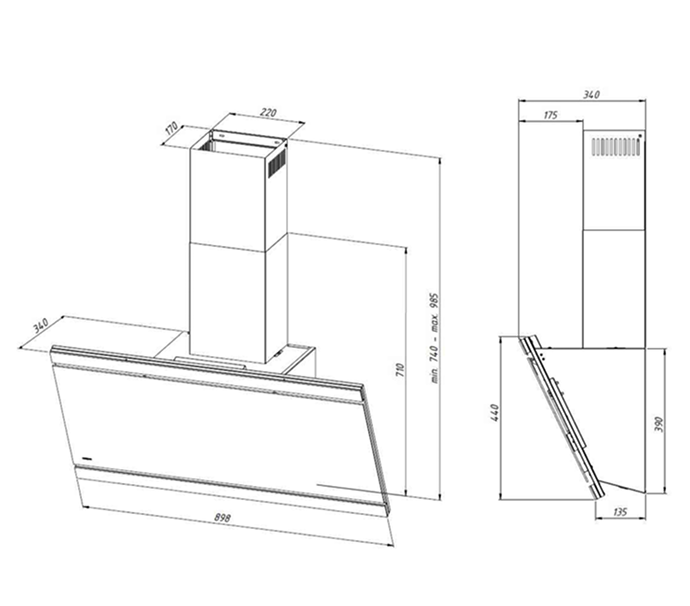 220
170
340
710
min. 740 - max. 985
898
340
175
440
390
135